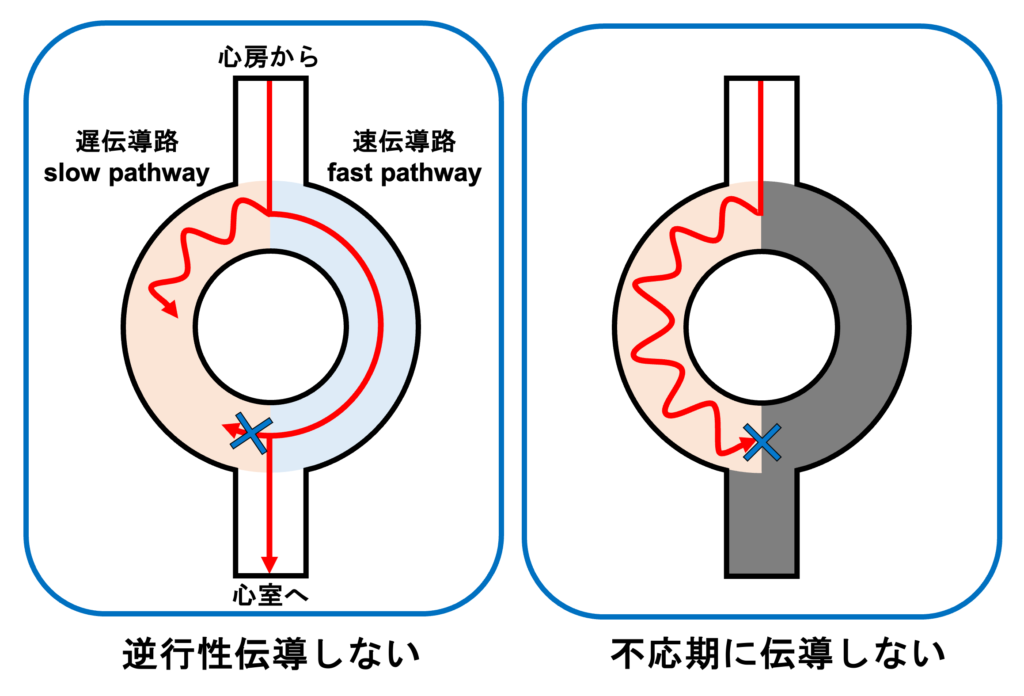 心房から

遅伝導路
slow pathway

速伝導路
fast pathway

心室へ

逆行性伝導しない

不応期に伝導しない